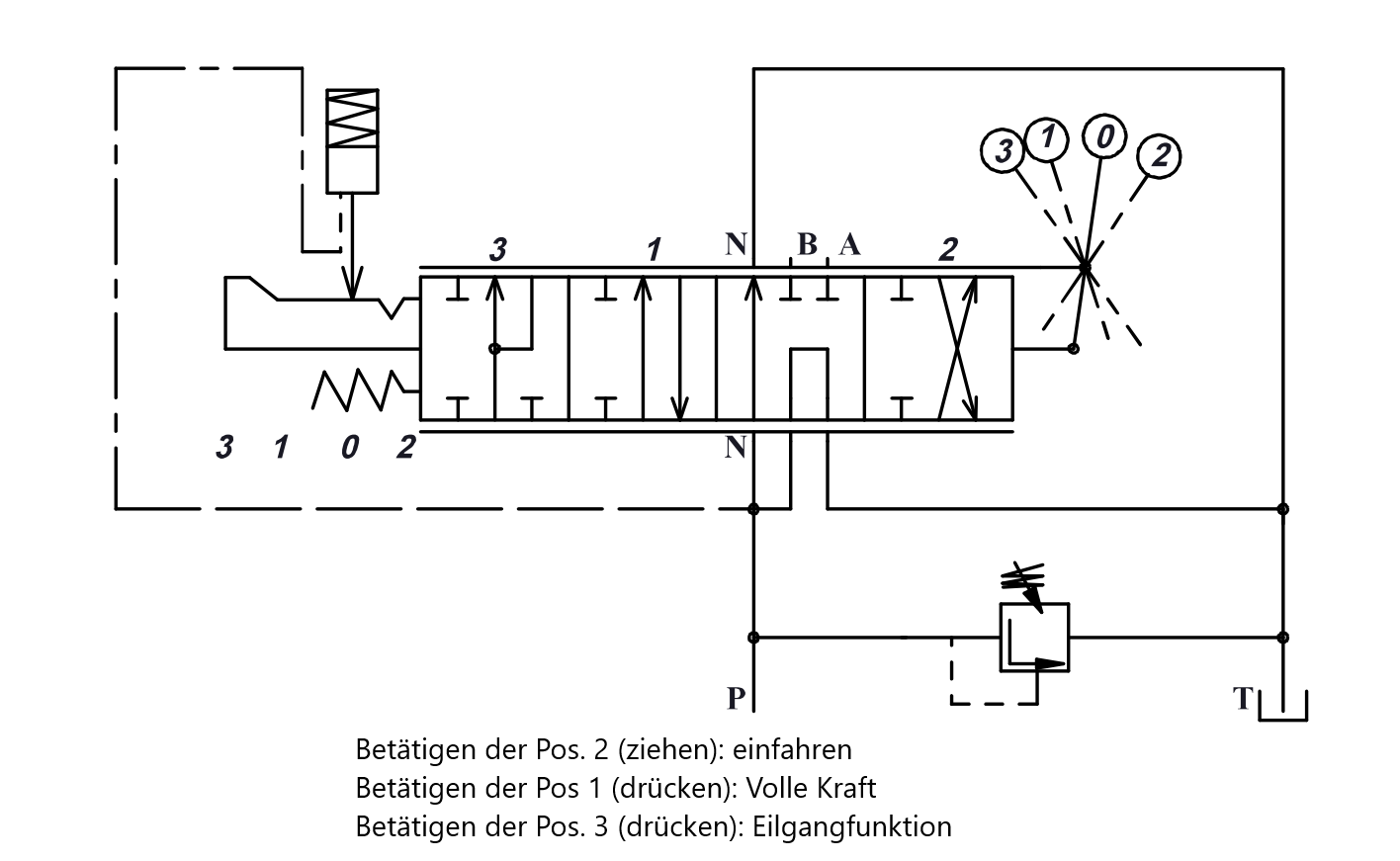 3 1 0 2

3 1 N B A 2

3 1 0 2

N

P T

Betätigen der Pos. 2 (ziehen): einfahren
Betätigen der Pos 1 (drücken): Volle Kraft
Betätigen der Pos. 3 (drücken): Eilgangfunktion